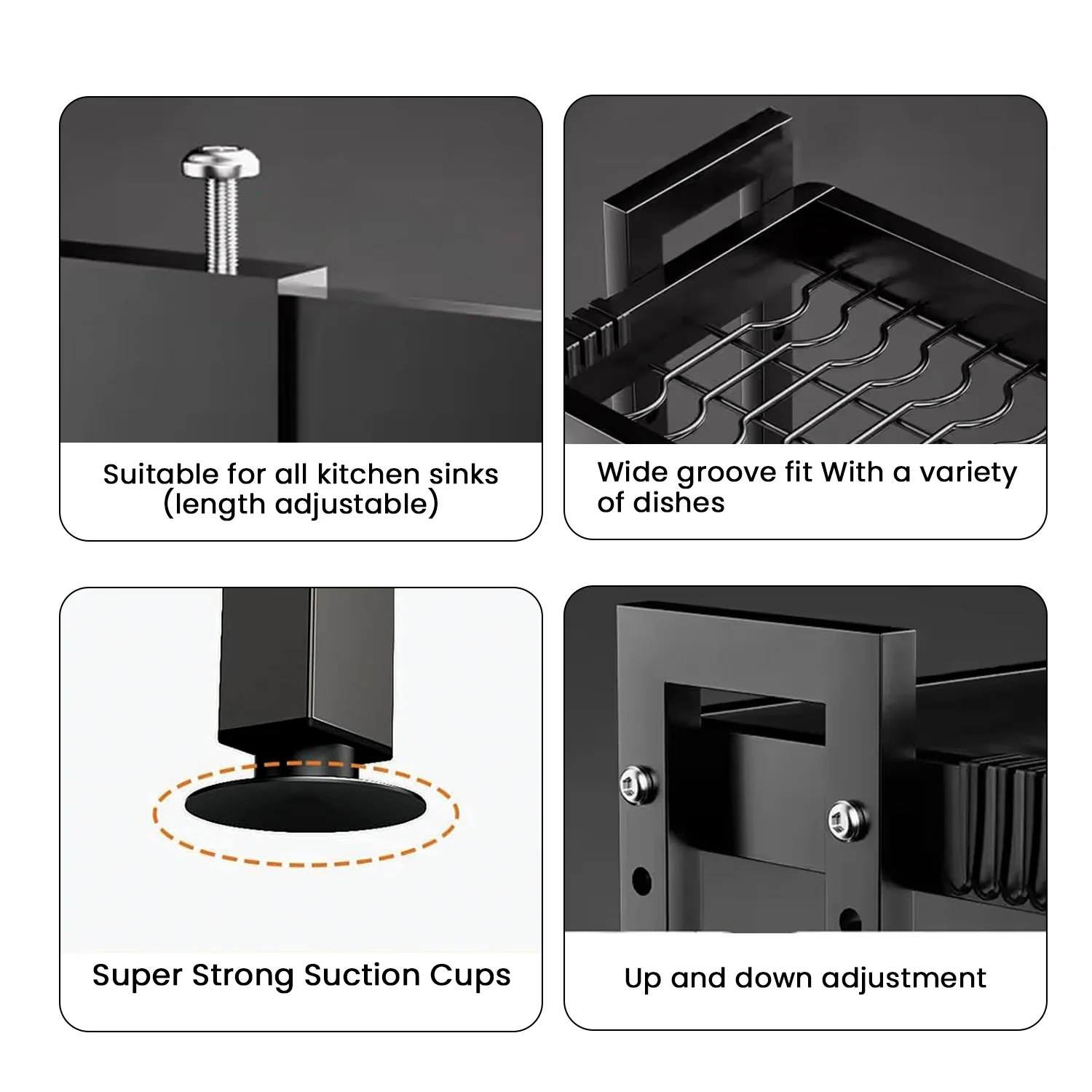 Suitable for all kitchen sinks
(length adjustable)

Wide groove fit With a variety of dishes

Super Strong Suction Cups

Up and down adjustment